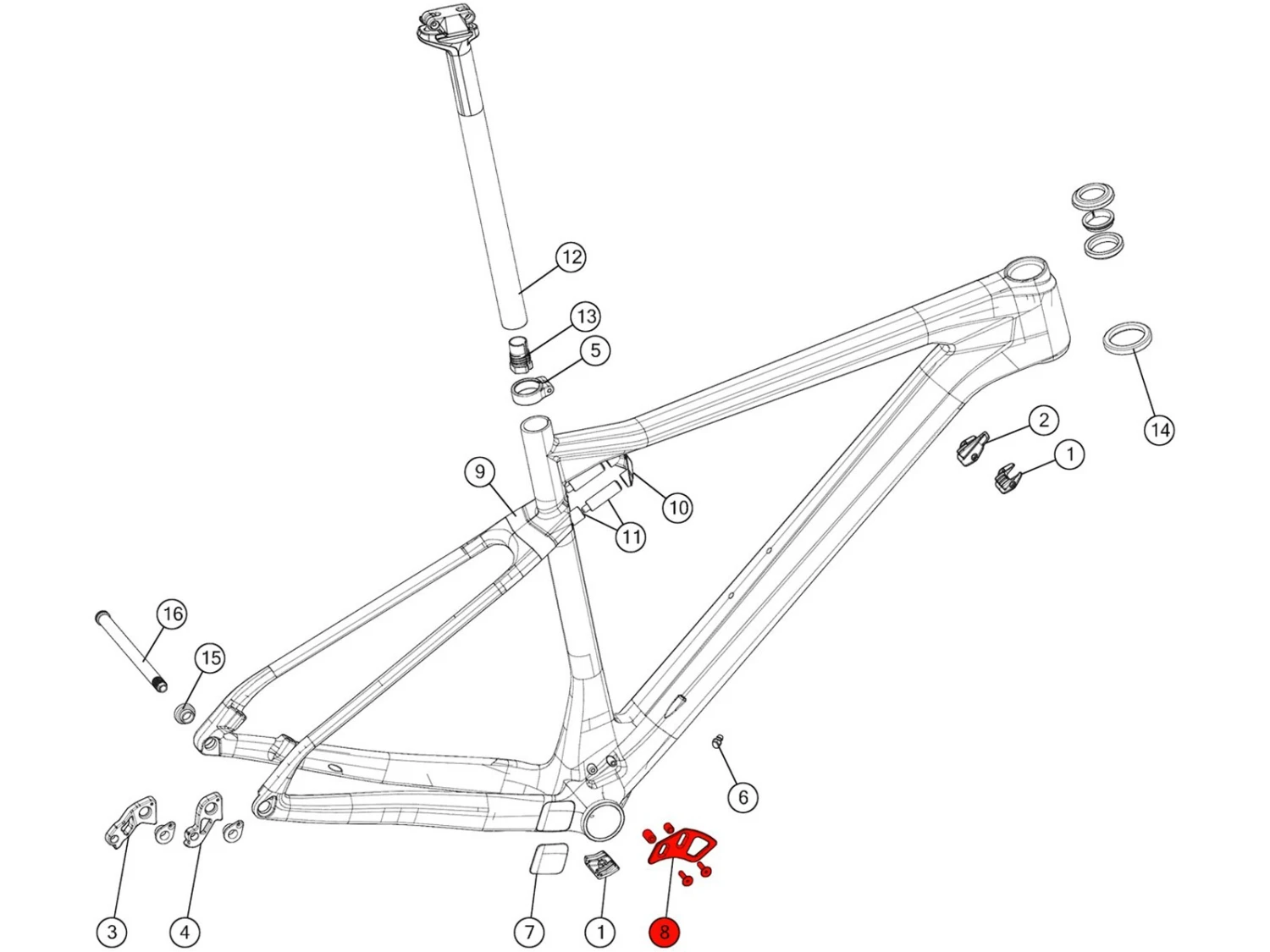 12
13
5
14
2
1
9
10
11
16
15
6
3
4
7
1
8